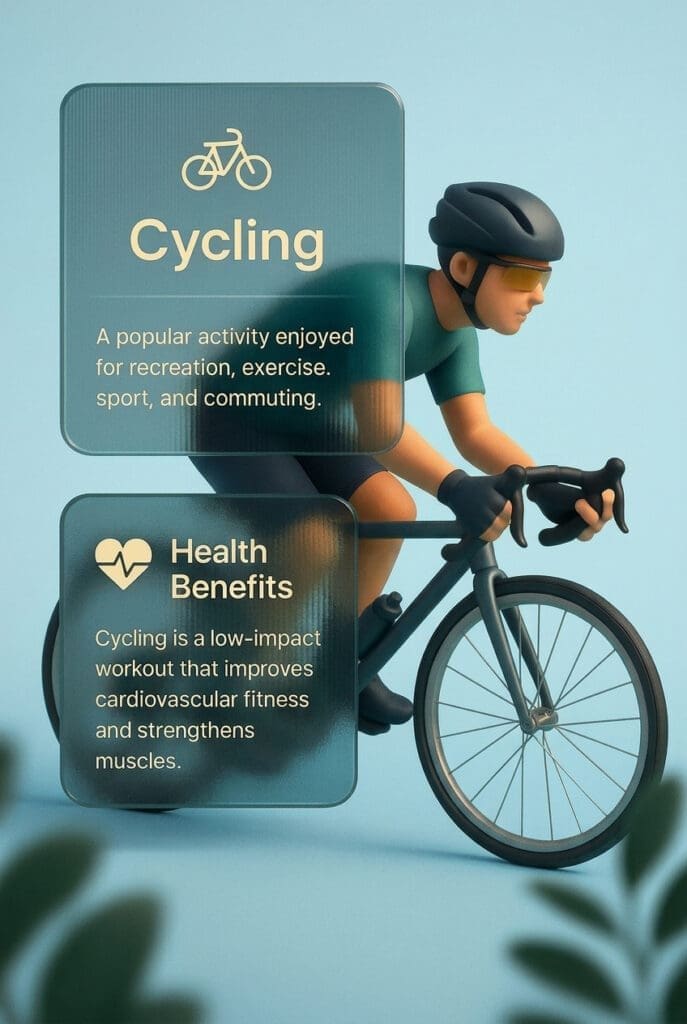 Cycling

A popular activity enjoyed for recreation, exercise. sport, and commuting.

Health Benefits

Cycling is a low-impact workout that improves cardiovascular fitness and strengthens muscles.